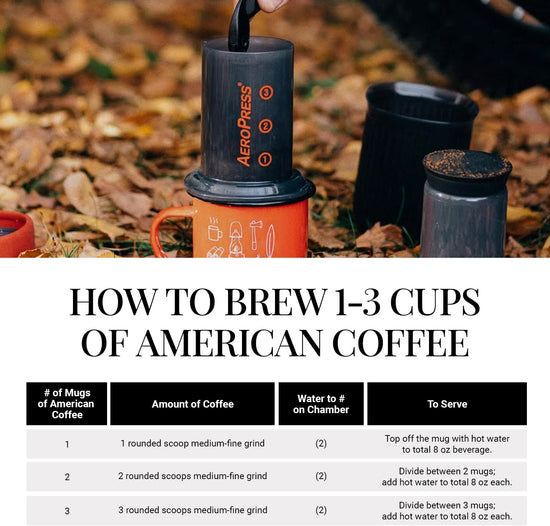 AeroPress®
3
2
1

HOW TO BREW 1–3 CUPS OF AMERICAN COFFEE

| # of Mugs of American Coffee | Amount of Coffee | Water to # on Chamber | To Serve |
|---|---|---|---|
| 1 | 1 rounded scoop medium-fine grind | (2) | Top off the mug with hot water to total 8 oz beverage. |
| 2 | 2 rounded scoops medium-fine grind | (2) | Divide between 2 mugs; add hot water to total 8 oz each. |
| 3 | 3 rounded scoops medium-fine grind | (2) | Divide between 3 mugs; add hot water to total 8 oz each. |